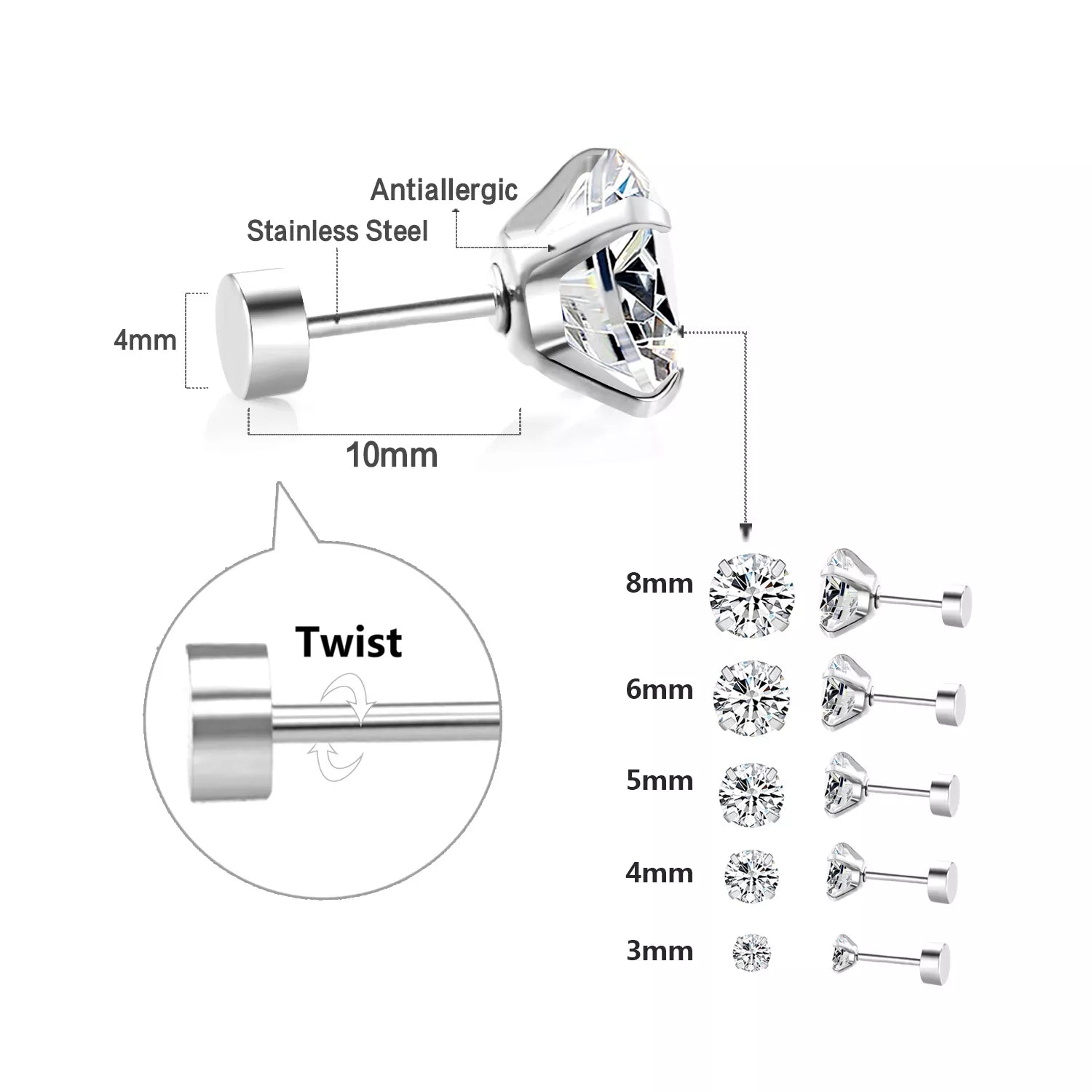 Antiallergic
Stainless Steel
4mm
10mm
Twist
8mm
6mm
5mm
4mm
3mm