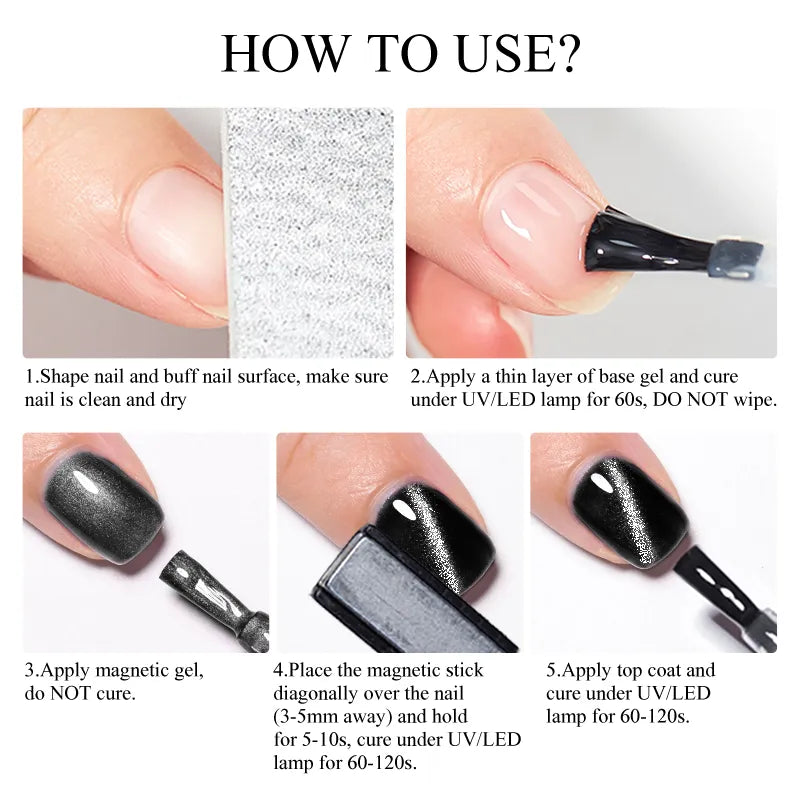 HOW TO USE?

1.Shape nail and buff nail surface, make sure nail is clean and dry

2.Apply a thin layer of base gel and cure under UV/LED lamp for 60s, DO NOT wipe.

3.Apply magnetic gel, do NOT cure.

4.Place the magnetic stick diagonally over the nail (3-5mm away) and hold for 5-10s, cure under UV/LED lamp for 60-120s.

5.Apply top coat and cure under UV/LED lamp for 60-120s.